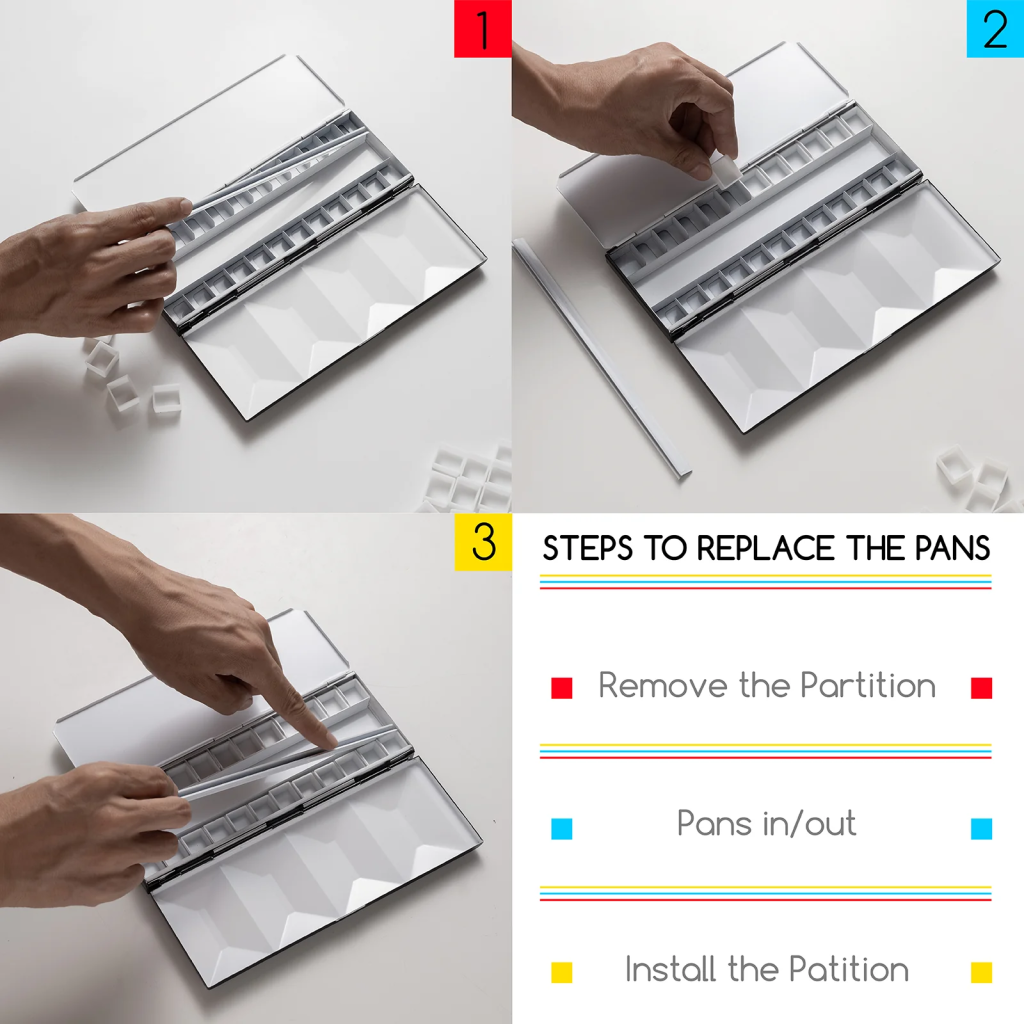 1

2

3

STEPS TO REPLACE THE PANS

Remove the Partition

Pans in/out

Install the Patition