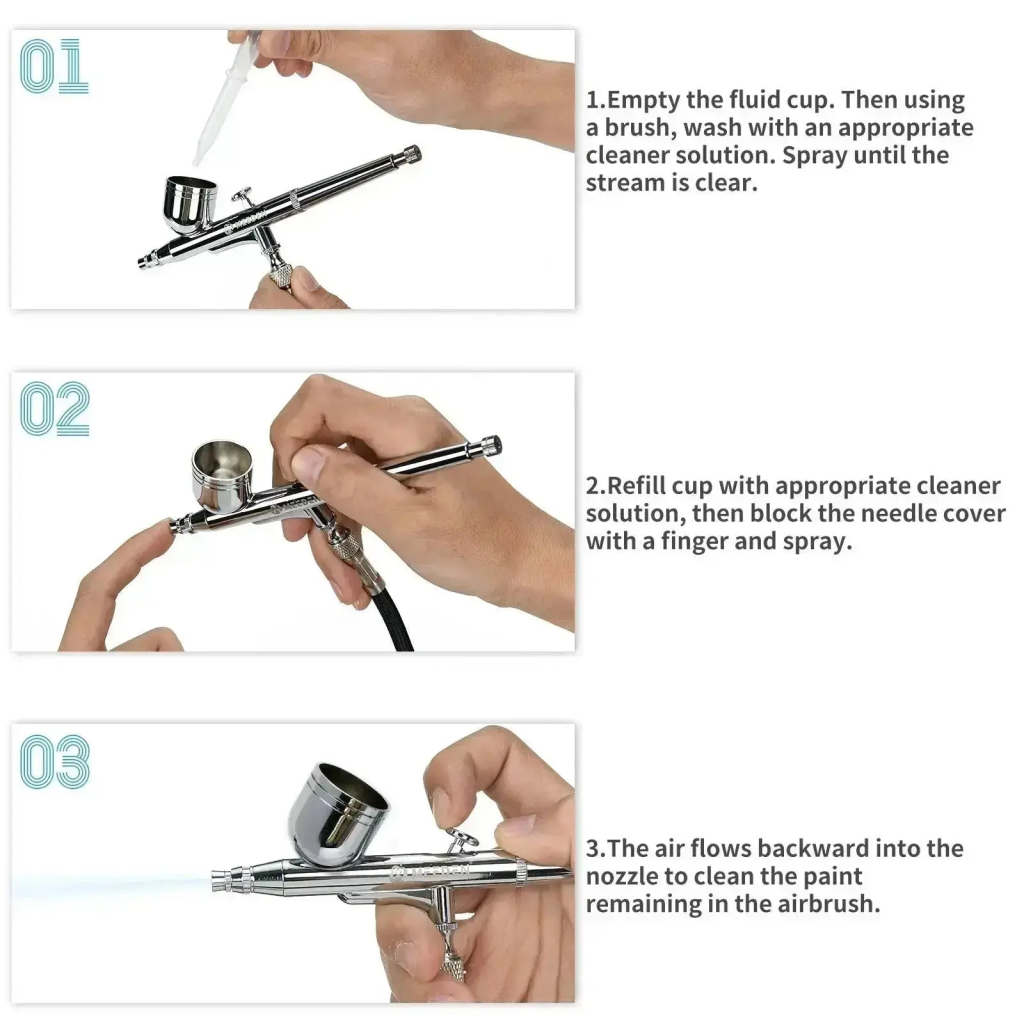 01

1.Empty the fluid cup. Then using a brush, wash with an appropriate cleaner solution. Spray until the stream is clear.

02

2.Refill cup with appropriate cleaner solution, then block the needle cover with a finger and spray.

03

3.The air flows backward into the nozzle to clean the paint remaining in the airbrush.