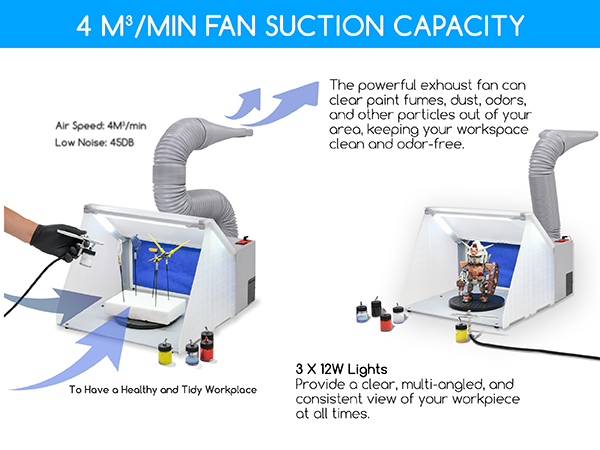 4 M³/MIN FAN SUCTION CAPACITY

Air Speed: 4M³/min
Low Noise: 45DB

The powerful exhaust fan can clear paint fumes, dust, odors, and other particles out of your area, keeping your workspace clean and odor-free.

To Have a Healthy and Tidy Workplace

3 X 12W Lights
Provide a clear, multi-angled, and consistent view of your workpiece at all times.